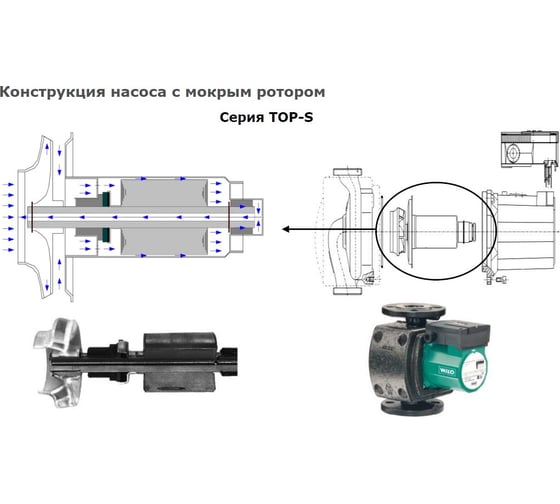 Конструкция насоса с мокрым ротором

Серия TOP-S

WILO