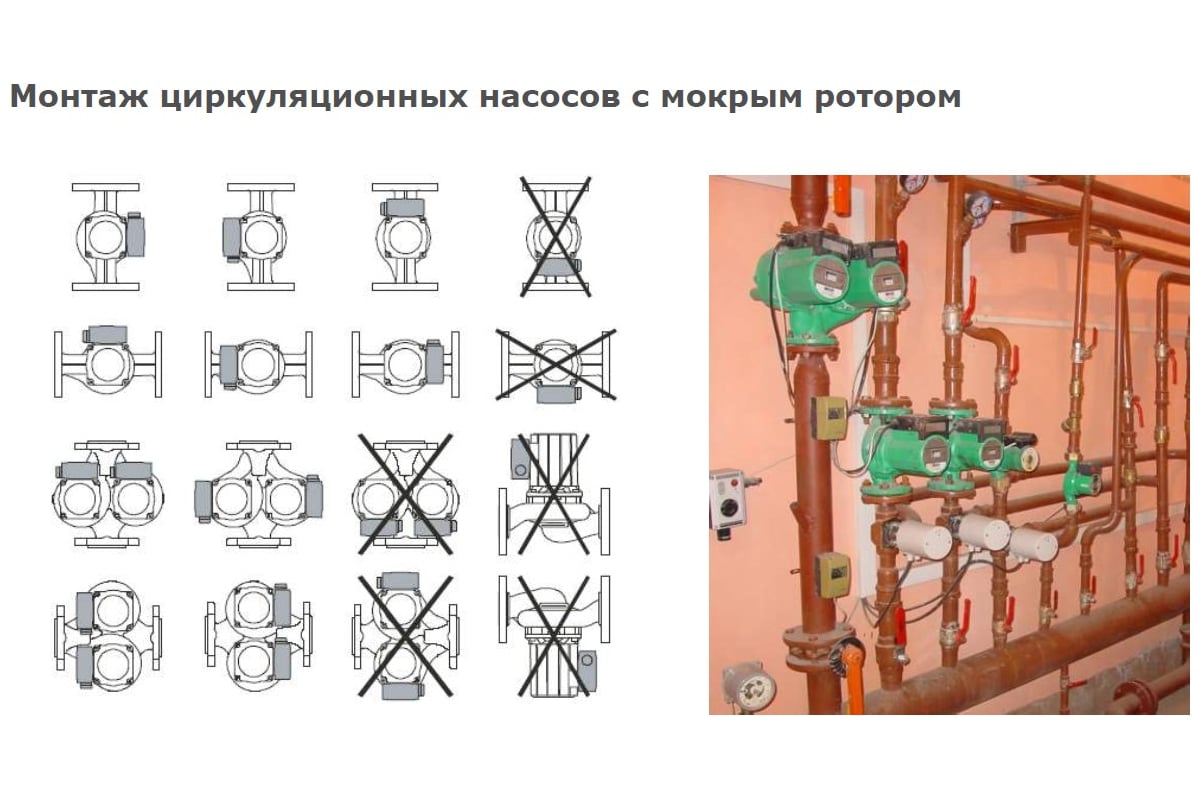 Монтаж циркуляционных насосов с мокрым ротором