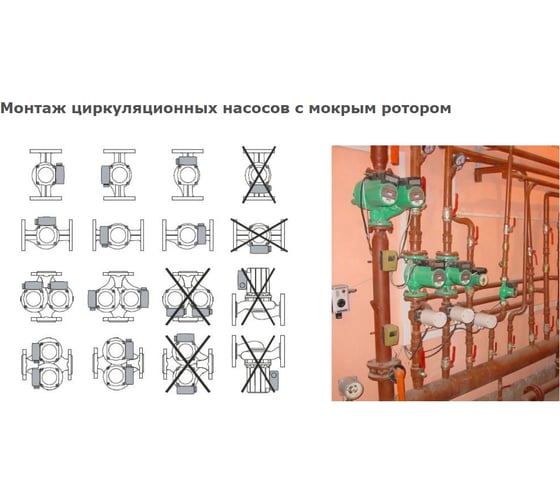 Монтаж циркуляционных насосов с мокрым ротором