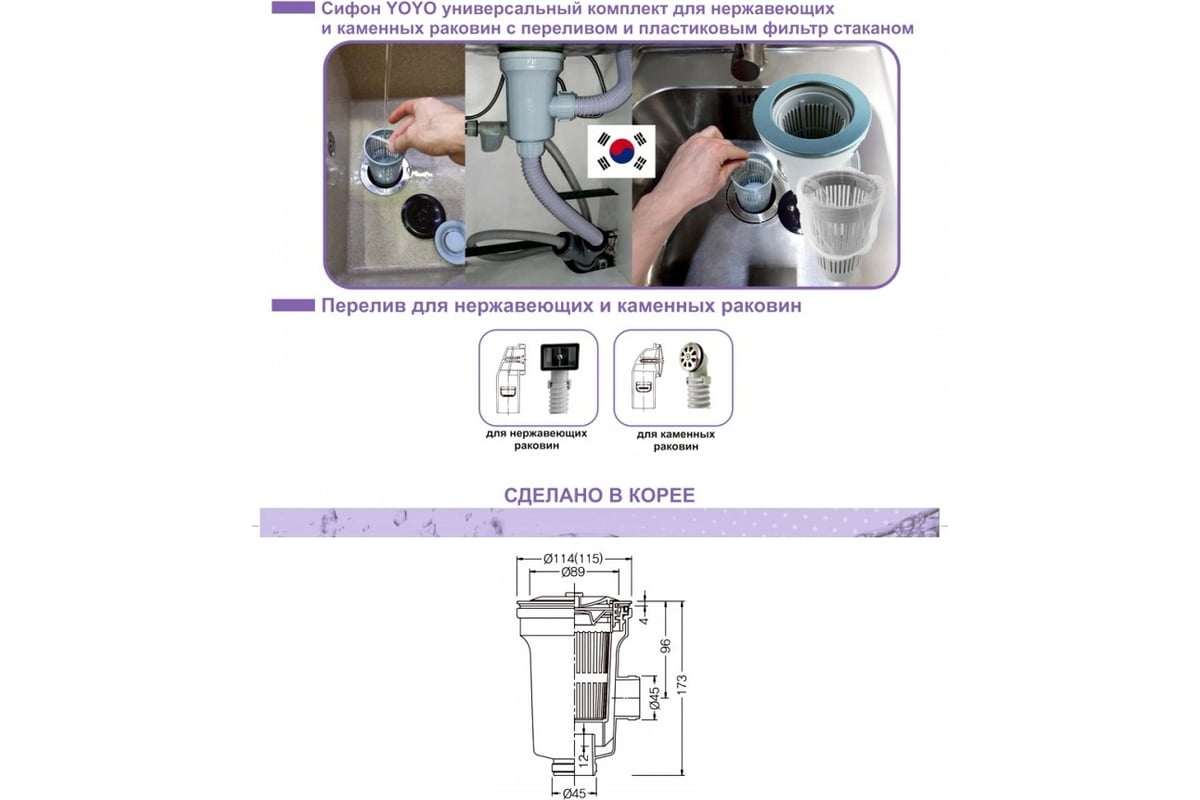 Сифон YOYO универсальный комплект для нержавеющих и каменных раковин с переливом и пластиковым фильтр стаканом

Перелив для нержавеющих и каменных раковин

для нержавеющих раковин

для каменных раковин

СДЕЛАНО В КОРЕЕ

Ø114(115)
Ø89
4
96
173
Ø45
12
Ø45