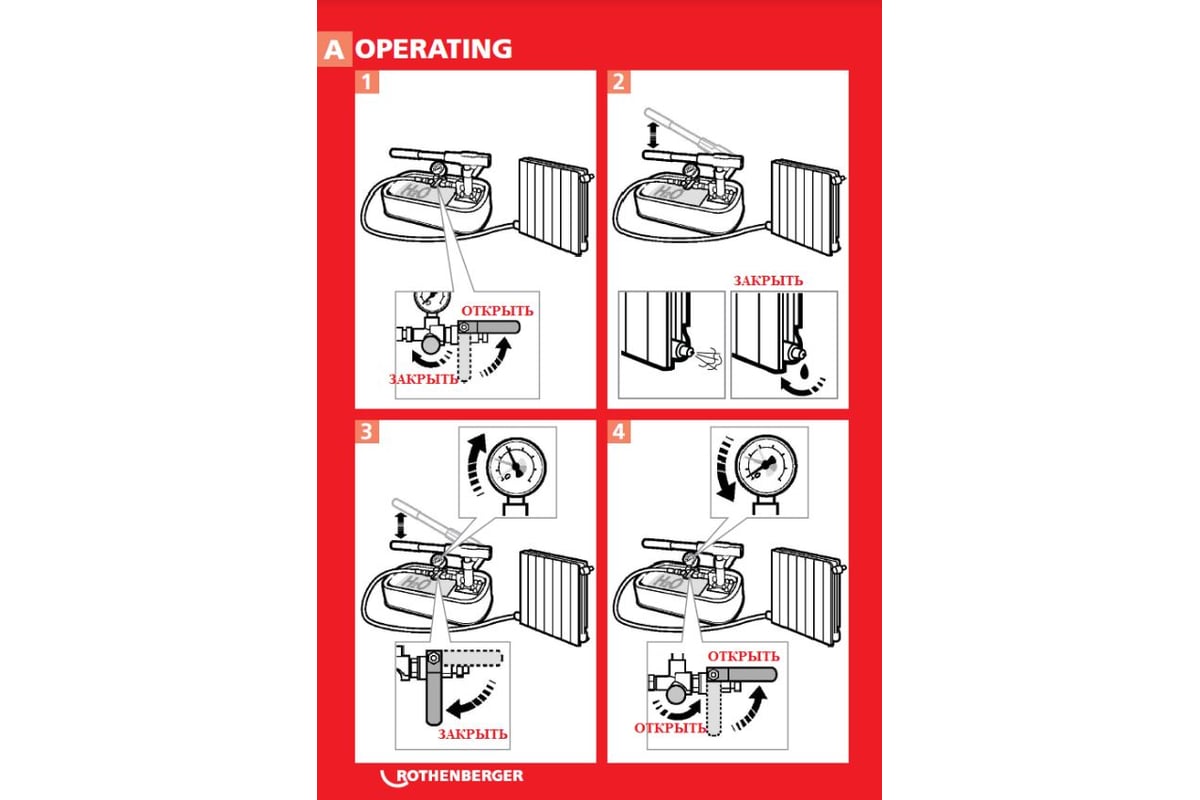 A OPERATING

1

$H_2O$

ОТКРЫТЬ

ЗАКРЫТЬ

2

$H_2O$

ЗАКРЫТЬ

3

$H_2O$

ЗАКРЫТЬ

4

$H_2O$

ОТКРЫТЬ

ОТКРЫТЬ

ROTHENBERGER