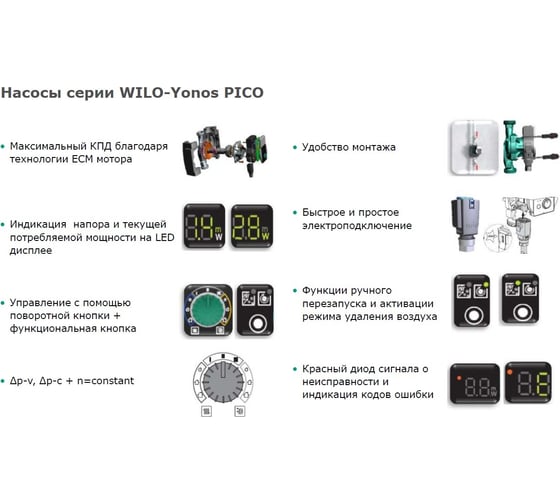 Насосы серии WILO-Yonos PICO

• Максимальный КПД благодаря технологии ECM мотора

• Индикация напора и текущей потребляемой мощности на LED дисплее

1.4 m W

2.8 m W

• Управление с помощью поворотной кнопки + функциональная кнопка

• Δp-v, Δp-c + n=constant

• Удобство монтажа

• Быстрое и простое электроподключение

• Функции ручного перезапуска и активации режима удаления воздуха

• Красный диод сигнала о неисправности и индикация кодов ошибки

8.8 m W

8.E