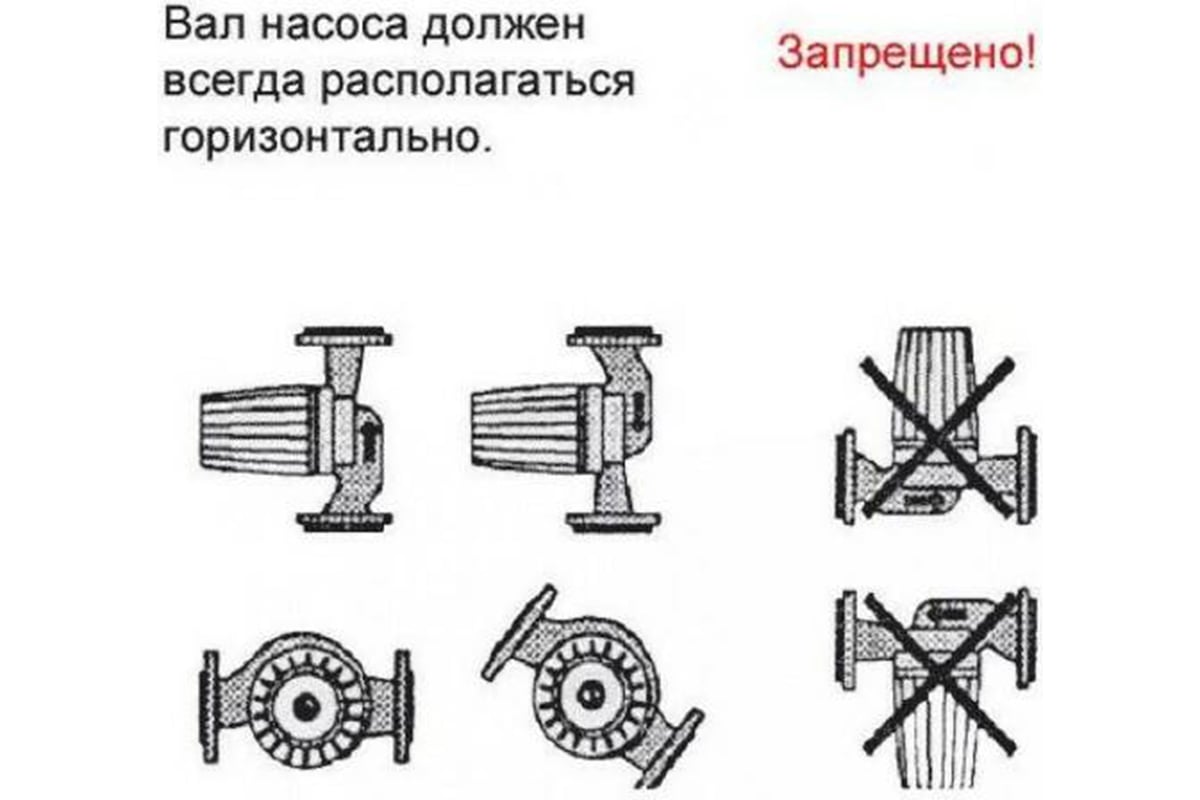 Вал насоса должен всегда располагаться горизонтально.

Запрещено!