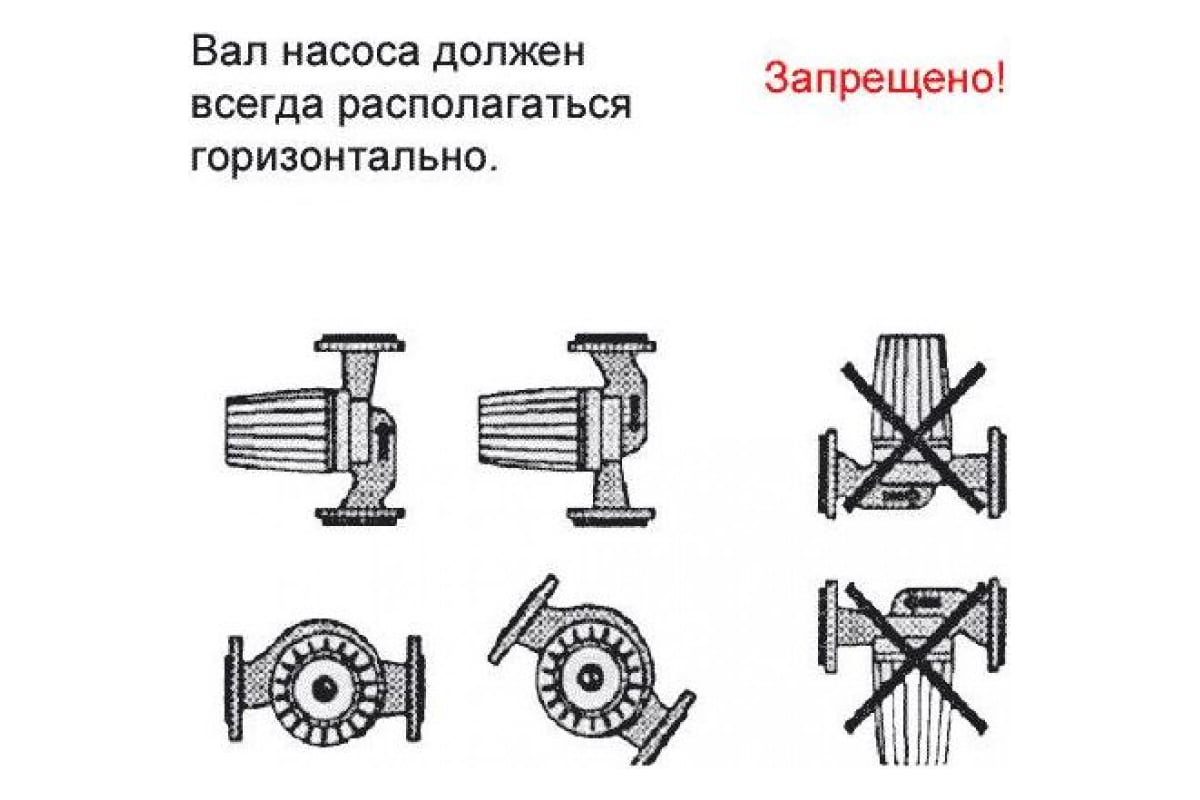 Вал насоса должен всегда располагаться горизонтально.

Запрещено!