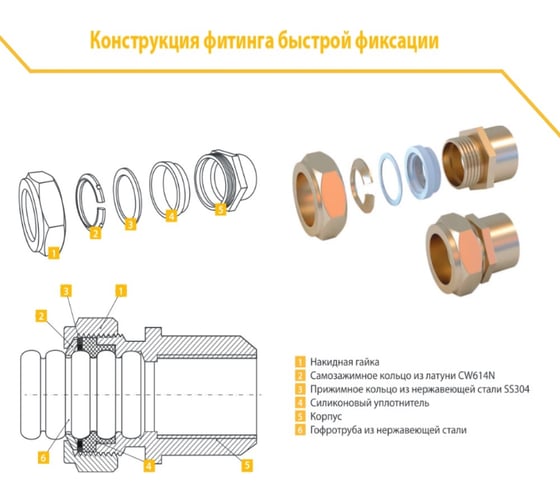 Конструкция фитинга быстрой фиксации

1
2
3
4
5

3
1
2
6
4
5

1 Накидная гайка
2 Самозажимное кольцо из латуни CW614N
3 Прижимное кольцо из нержавеющей стали SS304
4 Силиконовый уплотнитель
5 Корпус
6 Гофротруба из нержавеющей стали