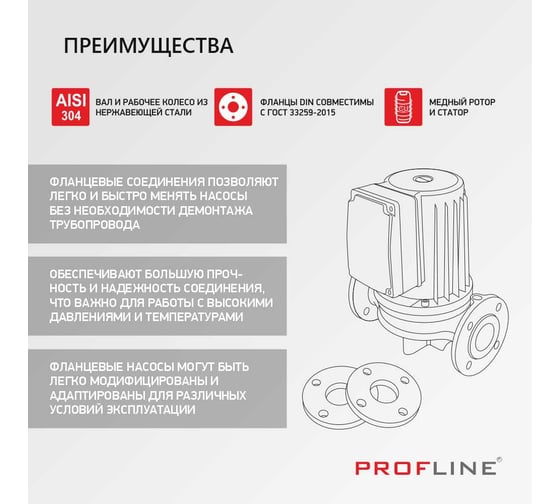 ПРЕИМУЩЕСТВА

AISI 304

ВАЛ И РАБОЧЕЕ КОЛЕСО ИЗ НЕРЖАВЕЮЩЕЙ СТАЛИ

ФЛАНЦЫ DIN СОВМЕСТИМЫ С ГОСТ 33259-2015

МЕДНЫЙ РОТОР И СТАТОР

ФЛАНЦЕВЫЕ СОЕДИНЕНИЯ ПОЗВОЛЯЮТ ЛЕГКО И БЫСТРО МЕНЯТЬ НАСОСЫ БЕЗ НЕОБХОДИМОСТИ ДЕМОНТАЖА ТРУБОПРОВОДА

ОБЕСПЕЧИВАЮТ БОЛЬШУЮ ПРОЧНОСТЬ И НАДЕЖНОСТЬ СОЕДИНЕНИЯ, ЧТО ВАЖНО ДЛЯ РАБОТЫ С ВЫСОКИМИ ДАВЛЕНИЯМИ И ТЕМПЕРАТУРАМИ

ФЛАНЦЕВЫЕ НАСОСЫ МОГУТ БЫТЬ ЛЕГКО МОДИФИЦИРОВАНЫ И АДАПТИРОВАНЫ ДЛЯ РАЗЛИЧНЫХ УСЛОВИЙ ЭКСПЛУАТАЦИИ

PROFLINE®