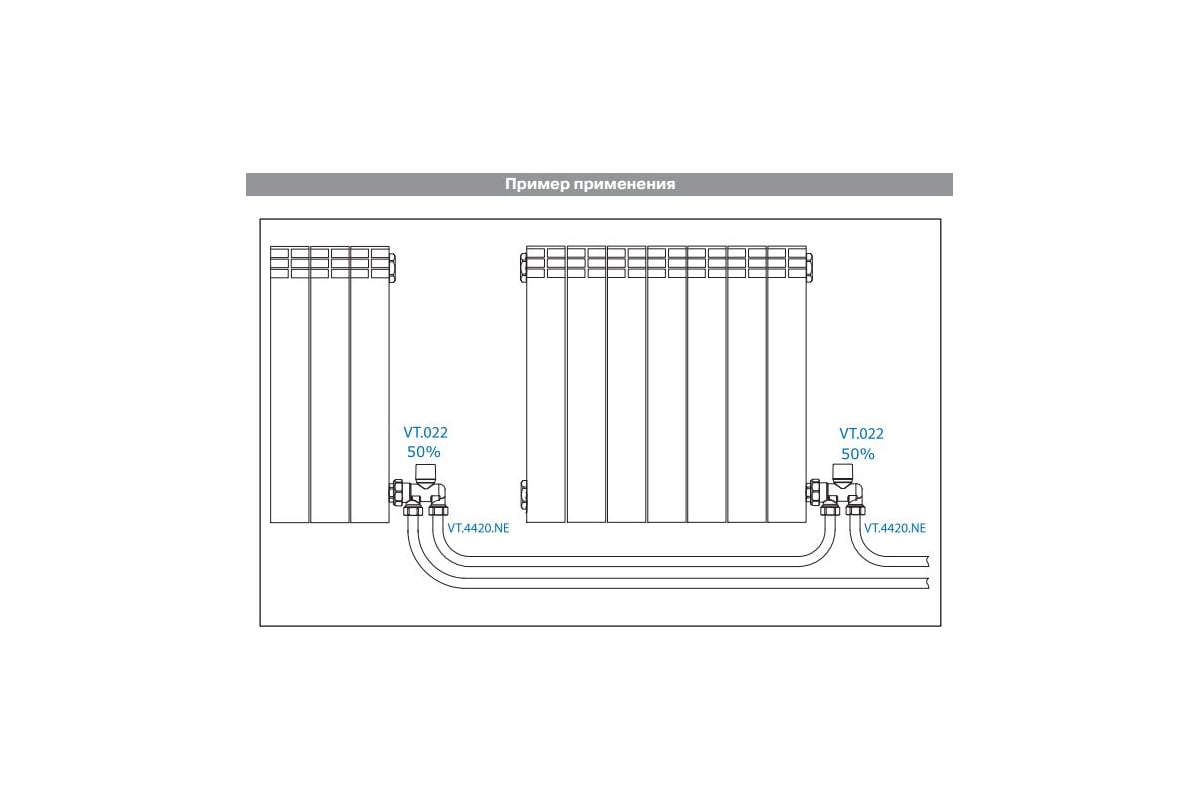 Пример применения

VT.022
50%

VT.4420.NE

VT.022
50%

VT.4420.NE