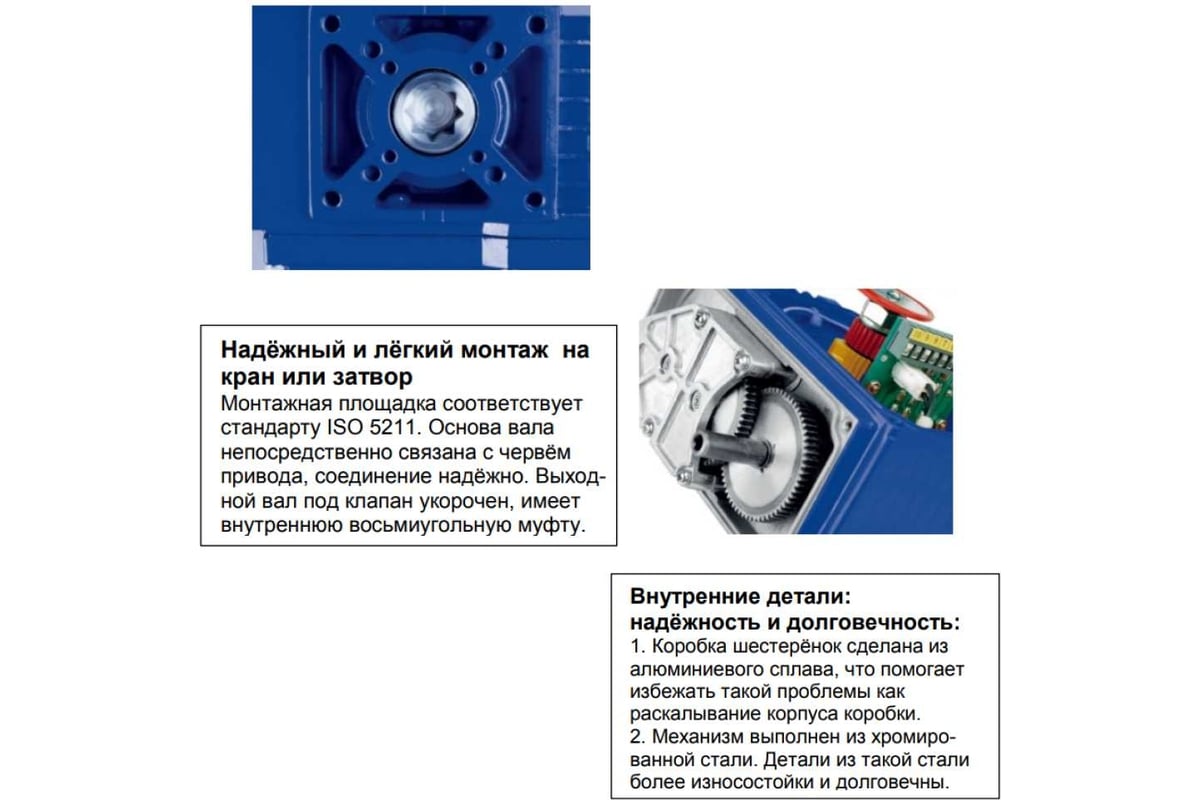 **Надёжный и лёгкий монтаж на кран или затвор**
Монтажная площадка соответствует стандарту ISO 5211. Основа вала непосредственно связана с червём привода, соединение надёжно. Выходной вал под клапан укорочен, имеет внутреннюю восьмиугольную муфту.

**Внутренние детали: надёжность и долговечность:**
1. Коробка шестерёнок сделана из алюминиевого сплава, что помогает избежать такой проблемы как раскалывание корпуса коробки.
2. Механизм выполнен из хромированной стали. Детали из такой стали более износостойки и долговечны.