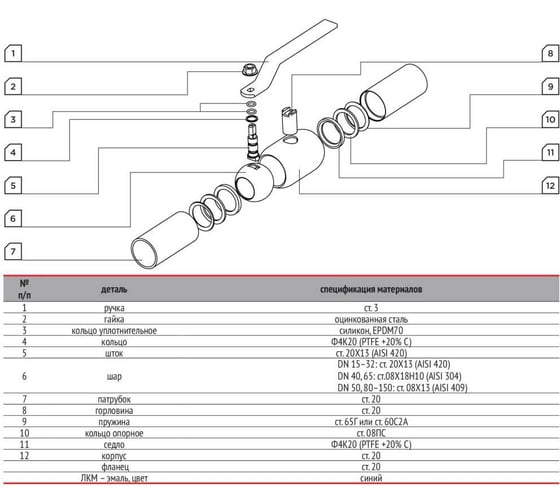 1
2
3
4
5
6
7
8
9
10
11
12

| № п/п | деталь | спецификация материалов |
|---|---|---|
| 1 | ручка | ст. 3 |
| 2 | гайка | оцинкованная сталь |
| 3 | кольцо уплотнительное | силикон, EPDM70 |
| 4 | кольцо | Ф4К20 (PTFE +20% C) |
| 5 | шток | ст. 20Х13 (AISI 420) |
| 6 | шар | DN 15–32: ст. 20Х13 (AISI 420) DN 40, 65: ст.08Х18Н10 (AISI 304) DN 50, 80–150: ст. 08Х13 (AISI 409) |
| 7 | патрубок | ст. 20 |
| 8 | горловина | ст. 20 |
| 9 | пружина | ст. 65Г или ст. 60С2А |
| 10 | кольцо опорное | ст. 08ПС |
| 11 | седло | Ф4К20 (PTFE +20% C) |
| 12 | корпус | ст. 20 |
| | фланец | ст. 20 |
| | ЛКМ – эмаль, цвет | синий |