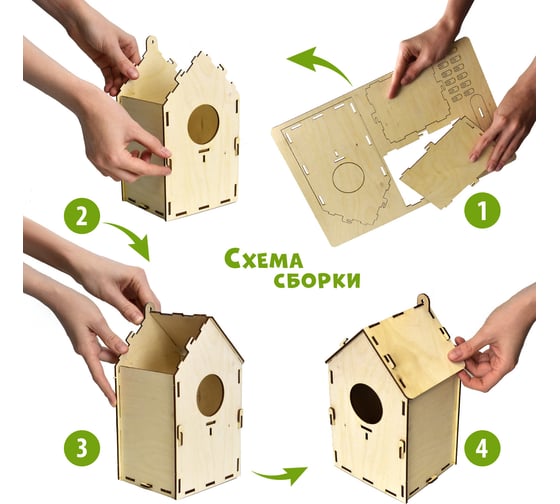 1

2

Схема сборки

3

4