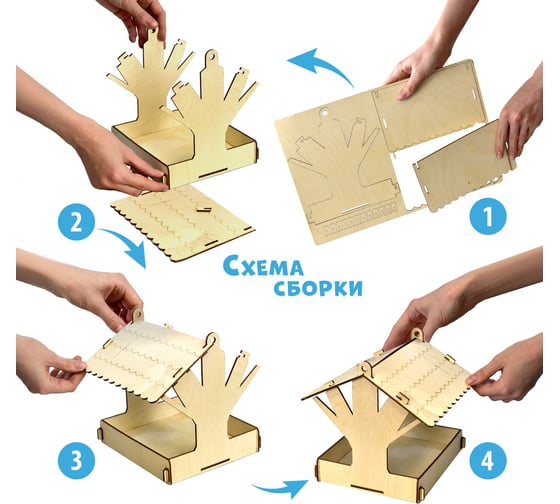 1

2

Схема сборки

3

4