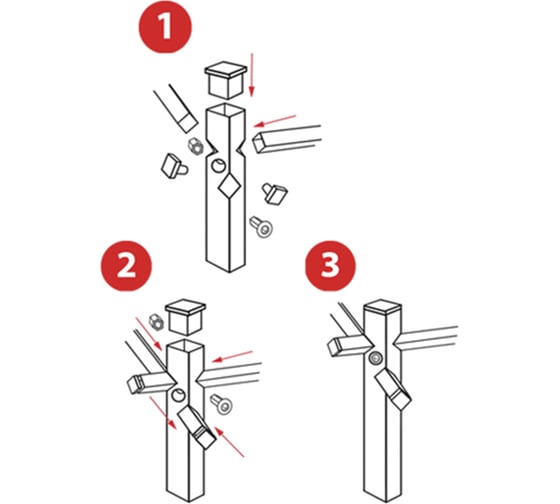 1

2

3