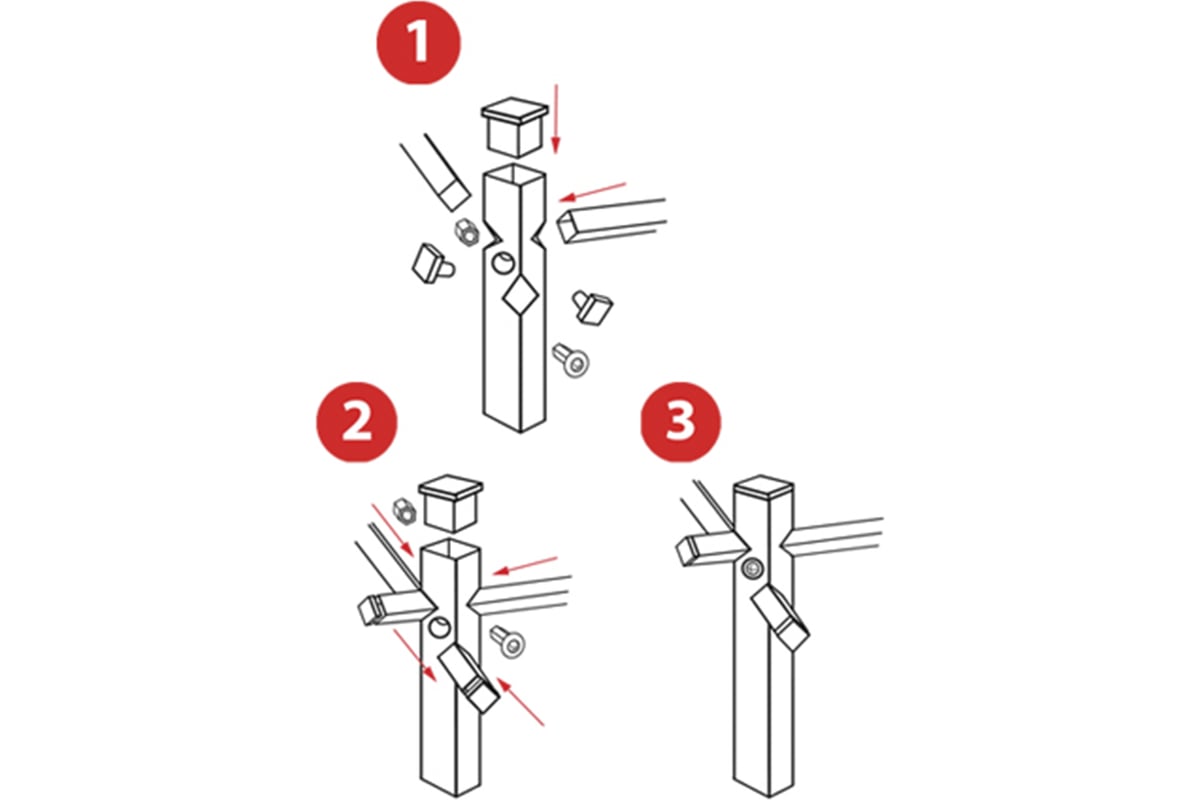 1

2

3