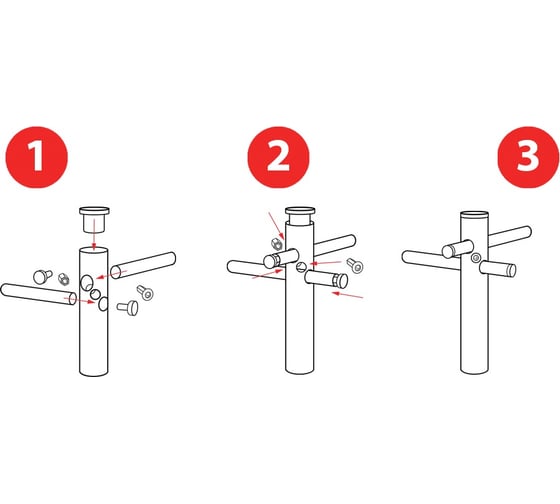 1

2

3