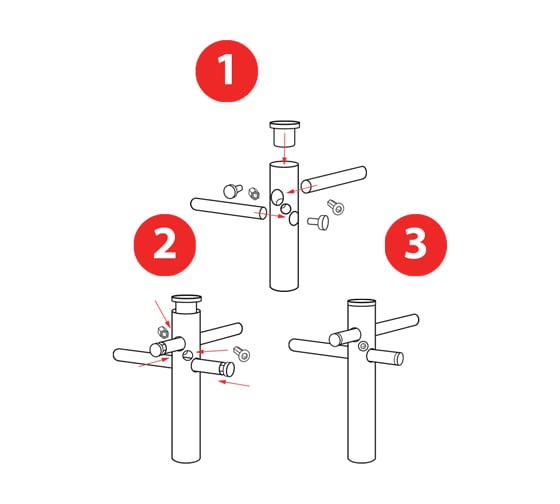 1

2

3