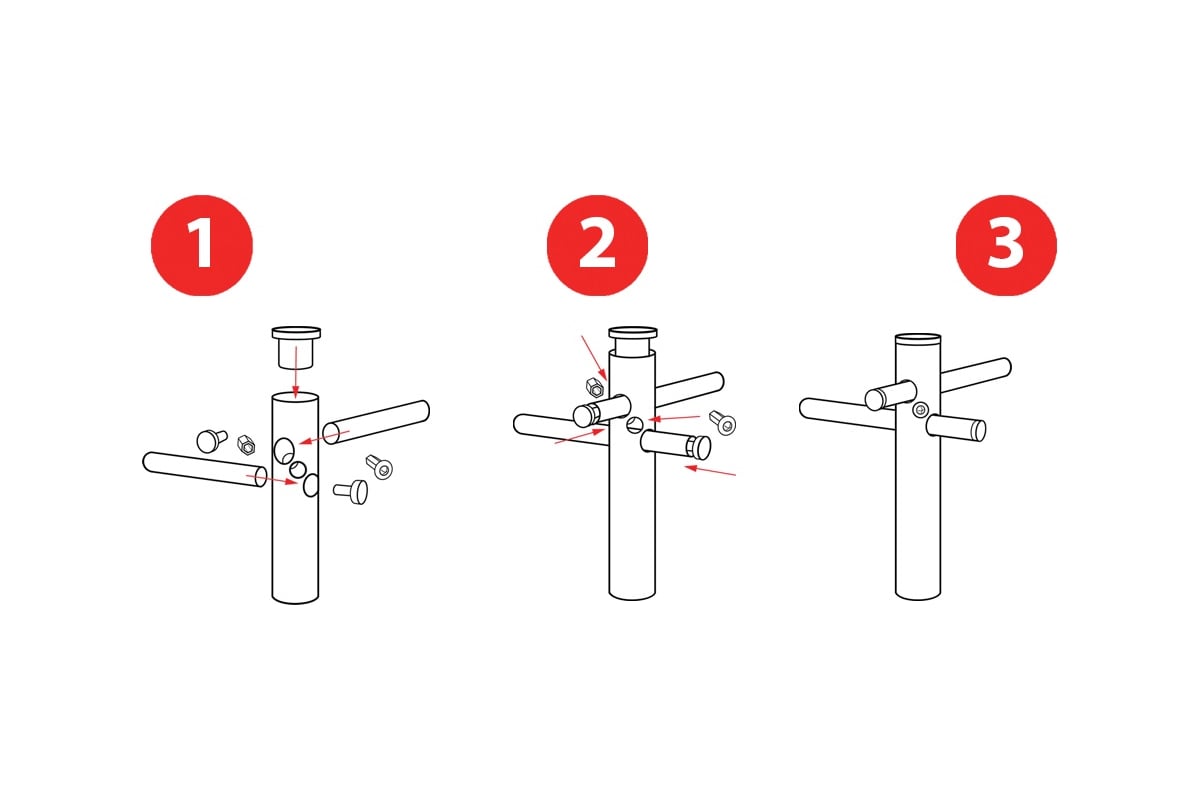 1

2

3