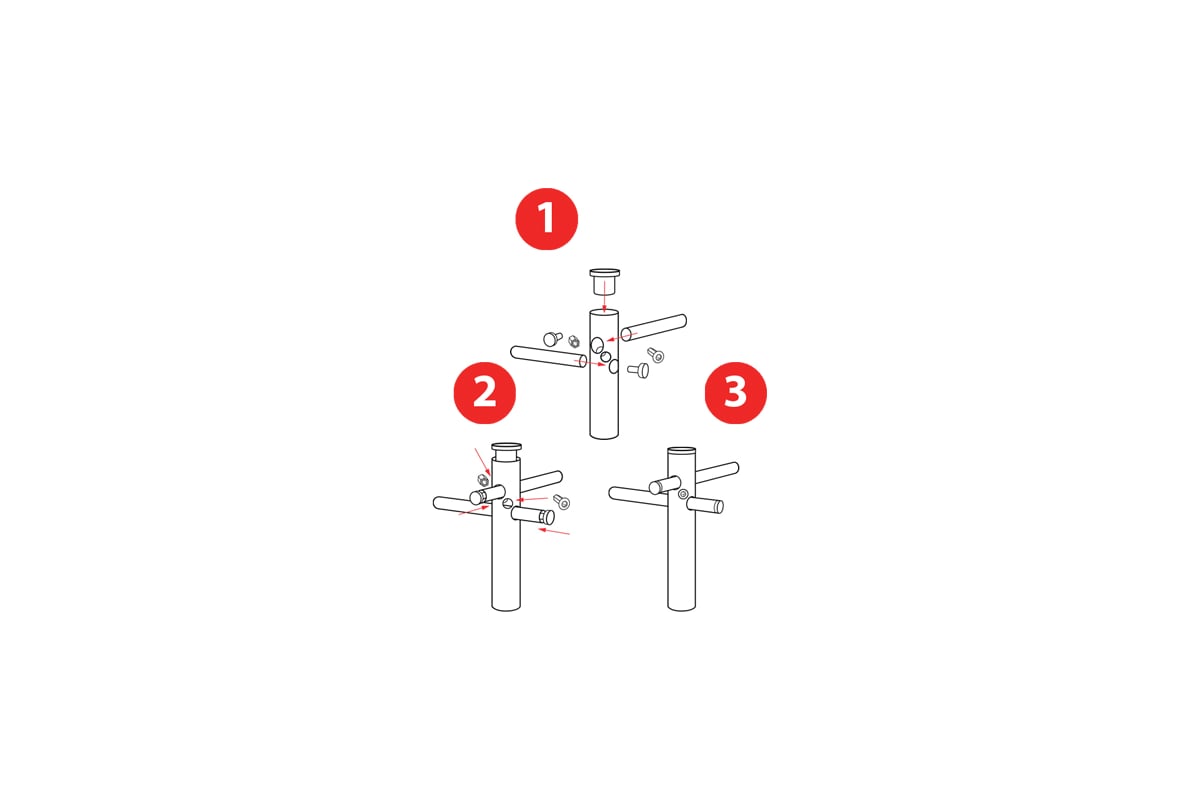 1
2
3