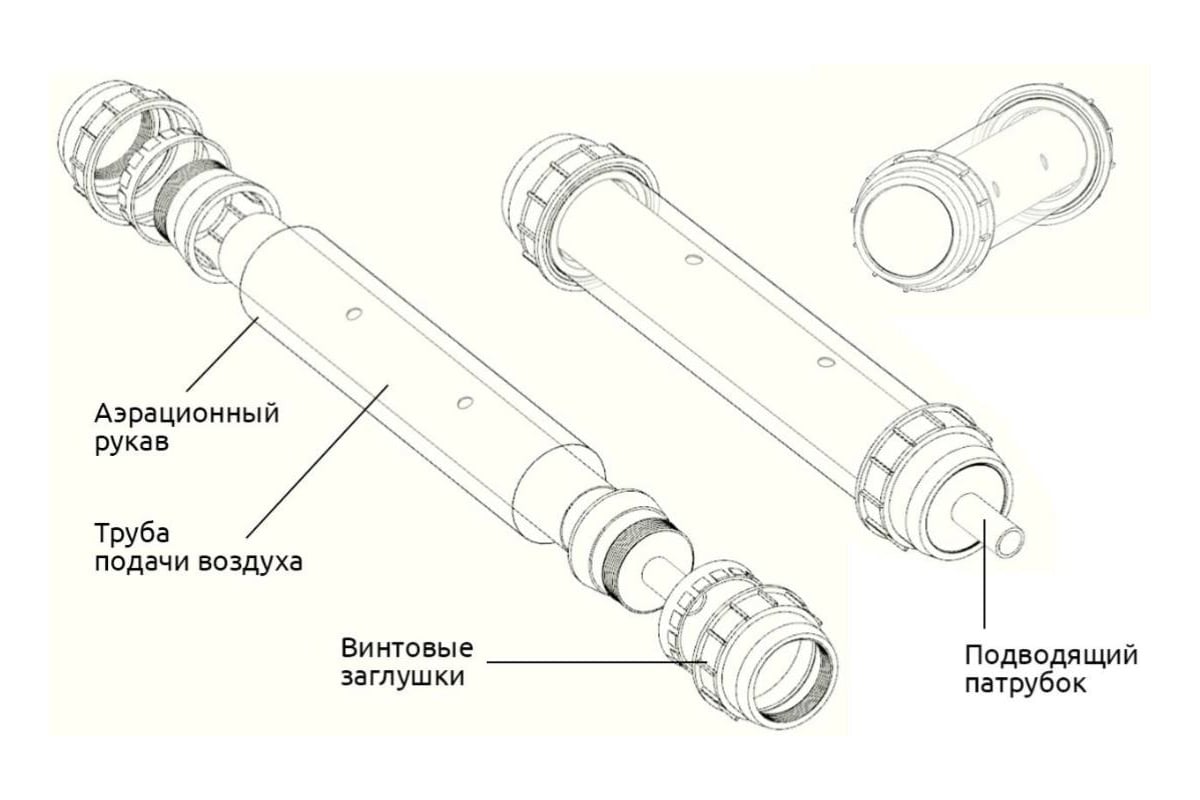 Аэрационный рукав

Труба подачи воздуха

Винтовые заглушки

Подводящий патрубок