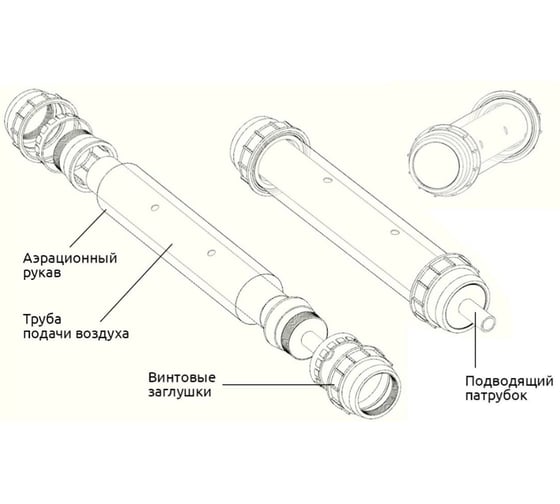 Аэрационный рукав

Труба подачи воздуха

Винтовые заглушки

Подводящий патрубок