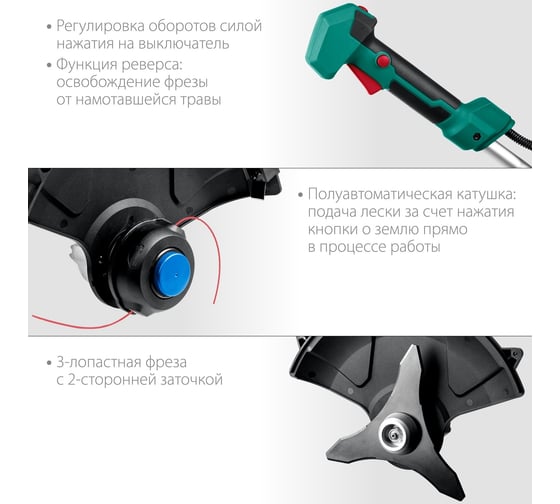 • Регулировка оборотов силой нажатия на выключатель

• Функция реверса: освобождение фрезы от намотавшейся травы

• Полуавтоматическая катушка: подача лески за счет нажатия кнопки о землю прямо в процессе работы

• 3-лопастная фреза с 2-сторонней заточкой