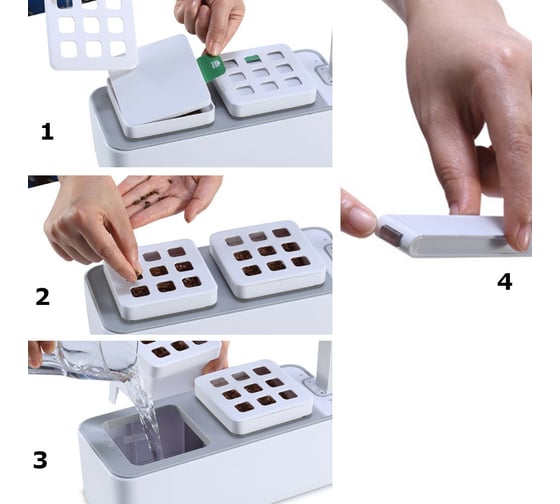 1

2

3

4