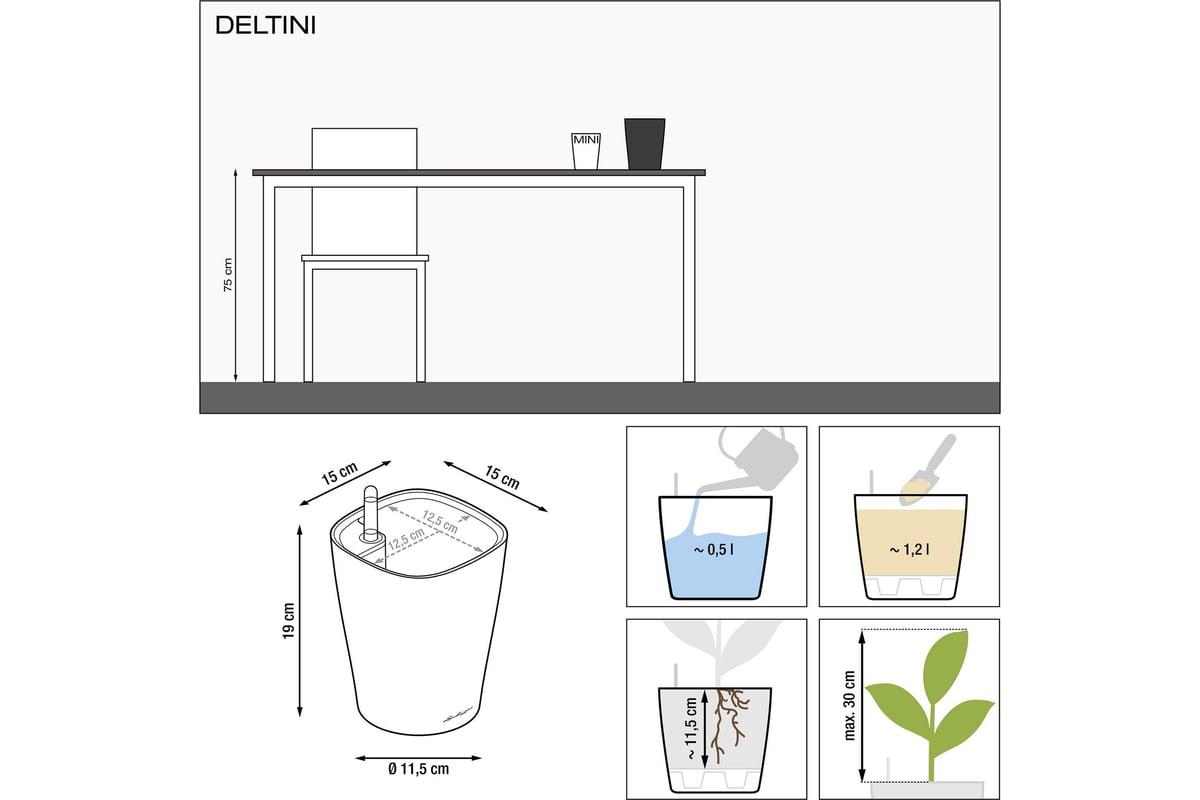 DELTINI

MINI

75 cm

15 cm

15 cm

12,5 cm

12,5 cm

19 cm

Ø 11,5 cm

~ 0,5 l

~ 1,2 l

~ 11,5 cm

max. 30 cm