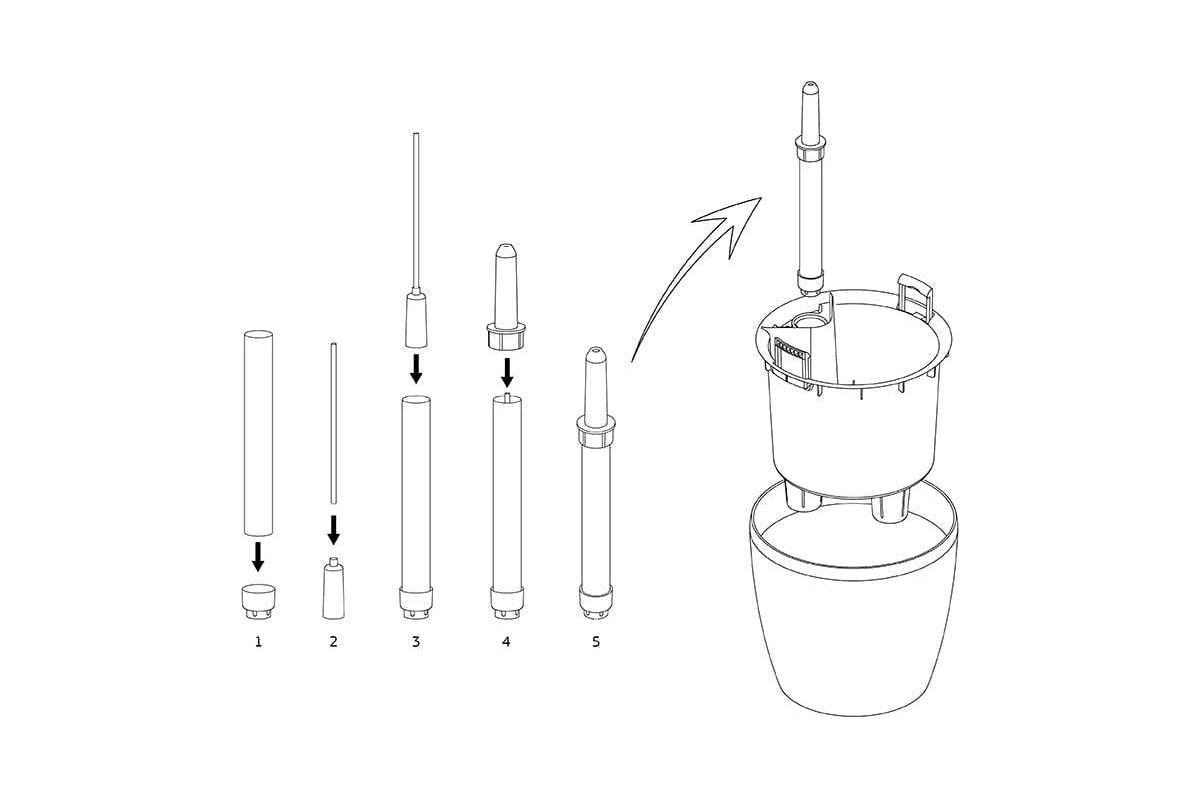 1
2
3
4
5