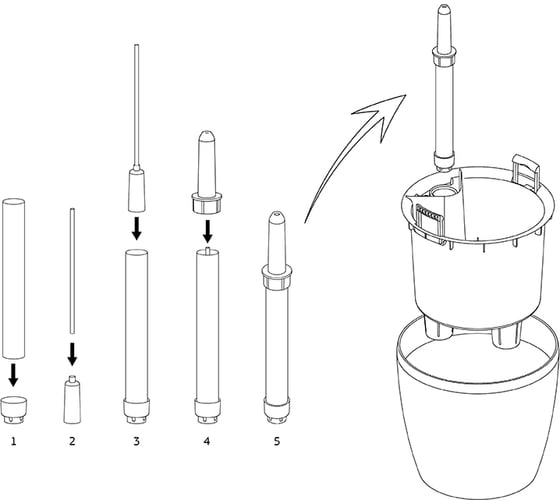 1
2
3
4
5