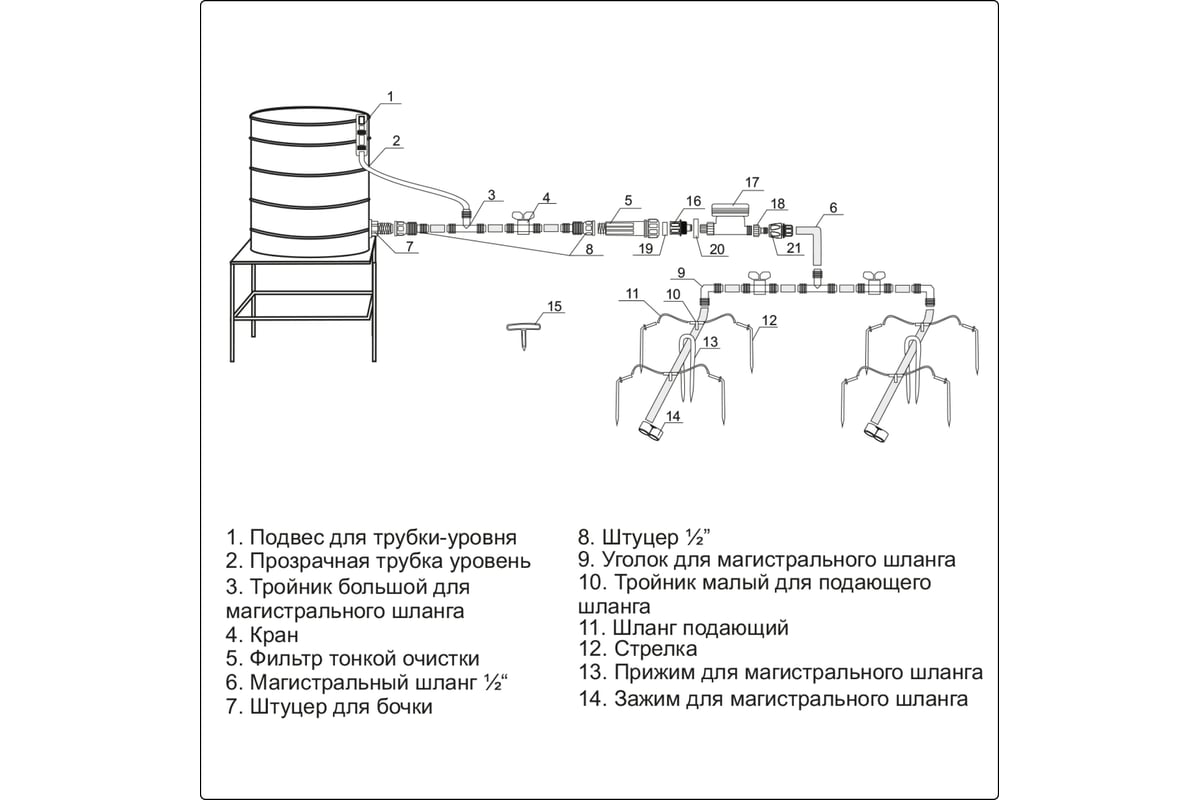 1
2
3
4
5
16
17
18
6
7
8
19
20
21
9
11
10
12
15
13
14

1. Подвес для трубки-уровня
2. Прозрачная трубка уровень
3. Тройник большой для магистрального шланга
4. Кран
5. Фильтр тонкой очистки
6. Магистральный шланг ½“
7. Штуцер для бочки

8. Штуцер ½”
9. Уголок для магистрального шланга
10. Тройник малый для подающего шланга
11. Шланг подающий
12. Стрелка
13. Прижим для магистрального шланга
14. Зажим для магистрального шланга