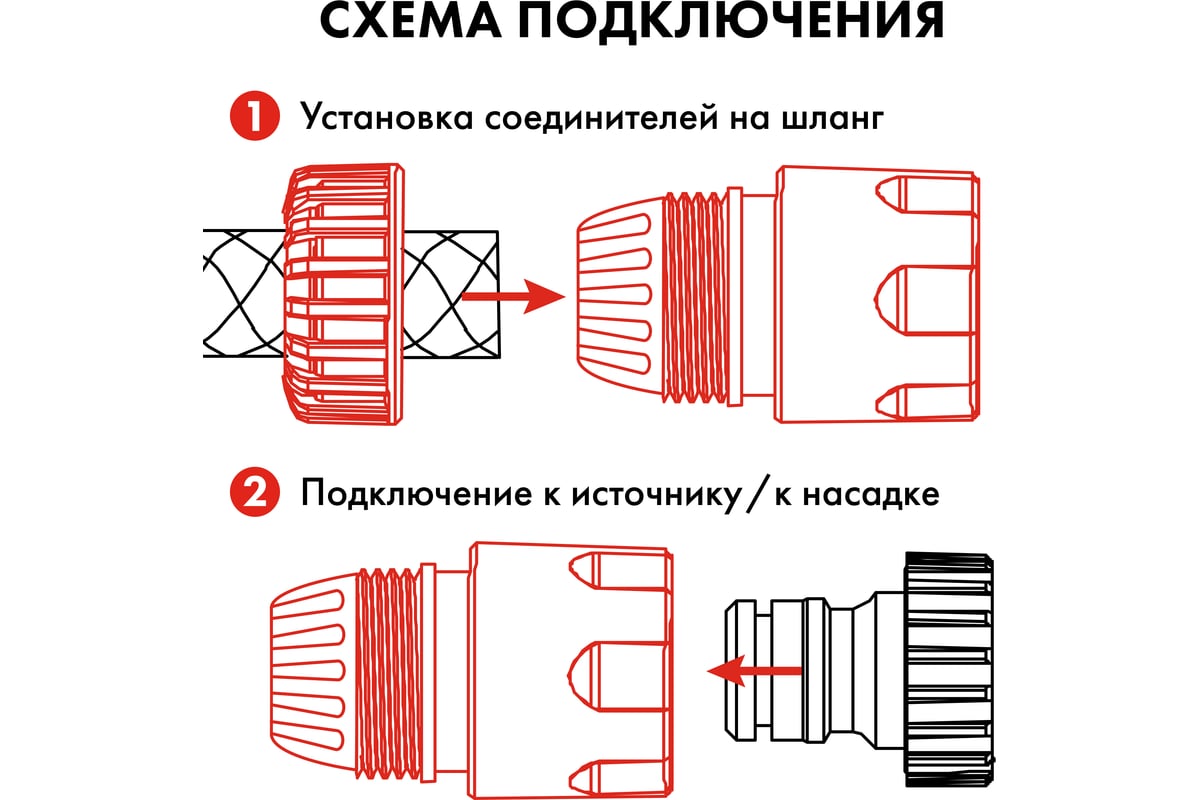 СХЕМА ПОДКЛЮЧЕНИЯ

1 Установка соединителей на шланг

2 Подключение к источнику / к насадке