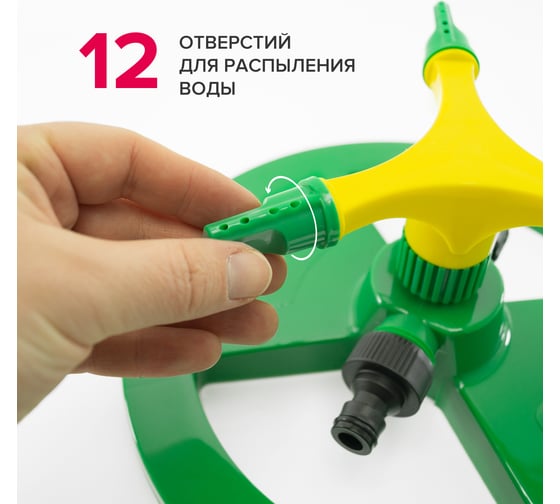 12 ОТВЕРСТИЙ ДЛЯ РАСПЫЛЕНИЯ ВОДЫ