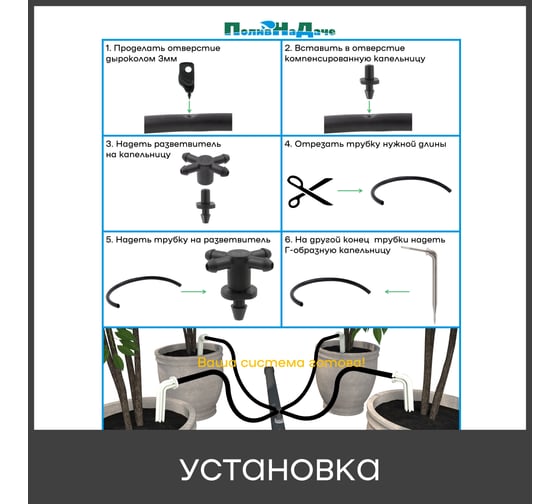 ПоливНаДаче

1. Проделать отверстие дыроколом 3мм

2. Вставить в отверстие компенсированную капельницу

3. Надеть разветвитель на капельницу

4. Отрезать трубку нужной длины

5. Надеть трубку на разветвитель

6. На другой конец трубки надеть Г-образную капельницу

Ваша система готова!

УСТАНОВКА