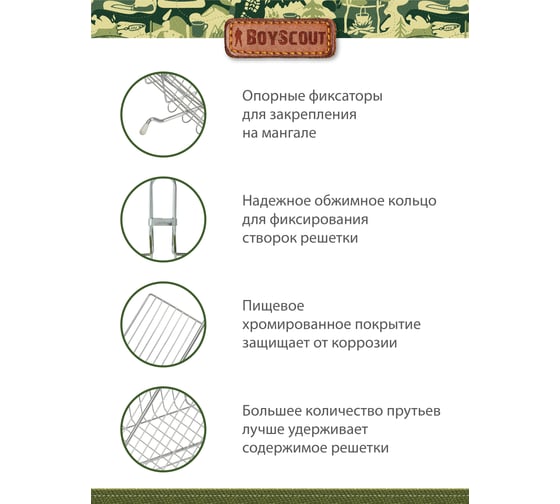 BOYSCOUT

Опорные фиксаторы для закрепления на мангале

Надежное обжимное кольцо для фиксирования створок решетки

Пищевое хромированное покрытие защищает от коррозии

Большее количество прутьев лучше удерживает содержимое решетки