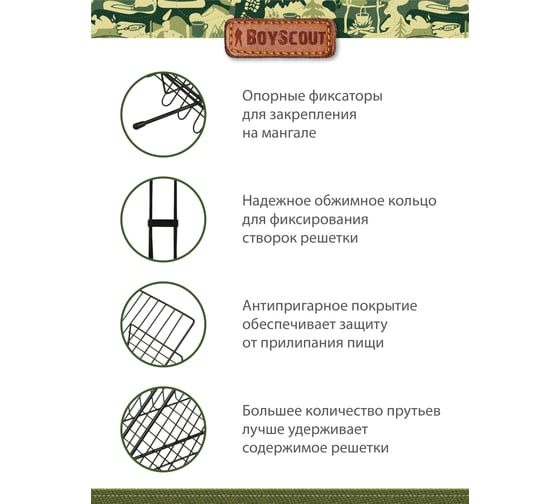 BOYSCOUT

Опорные фиксаторы для закрепления на мангале

Надежное обжимное кольцо для фиксирования створок решетки

Антипригарное покрытие обеспечивает защиту от прилипания пищи

Большее количество прутьев лучше удерживает содержимое решетки