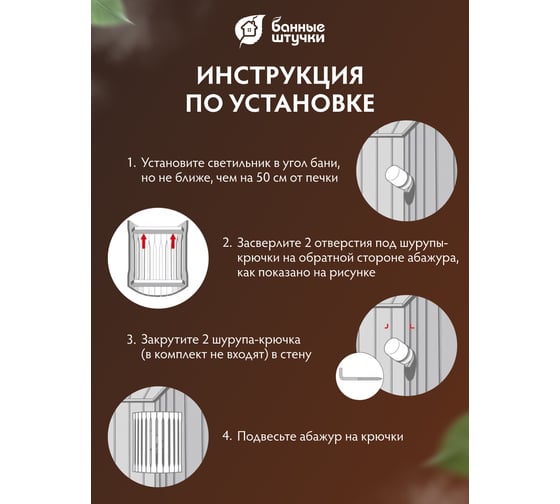 банные штучки

ИНСТРУКЦИЯ ПО УСТАНОВКЕ

1. Установите светильник в угол бани, но не ближе, чем на 50 см от печки

2. Засверлите 2 отверстия под шурупы-крючки на обратной стороне абажура, как показано на рисунке

3. Закрутите 2 шурупа-крючка (в комплект не входят) в стену

4. Подвесьте абажур на крючки