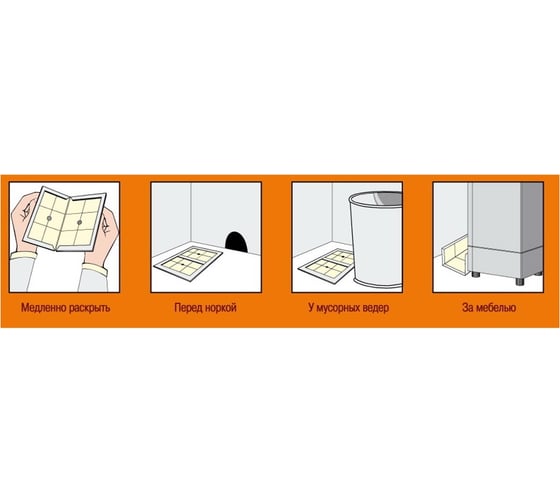 Медленно раскрыть

Перед норкой

У мусорных ведер

За мебелью