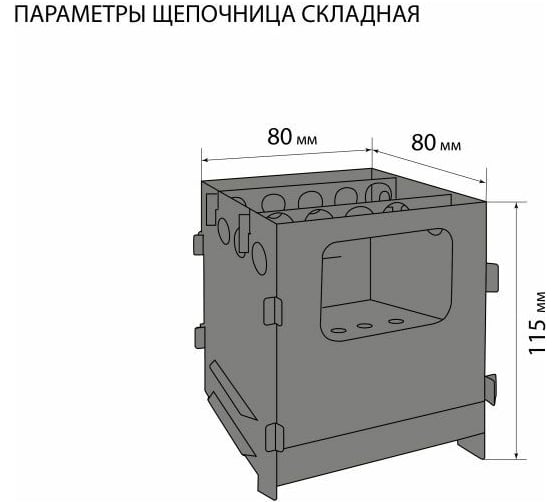 ПАРАМЕТРЫ ЩЕПОЧНИЦА СКЛАДНАЯ

80 мм

80 мм

115 мм