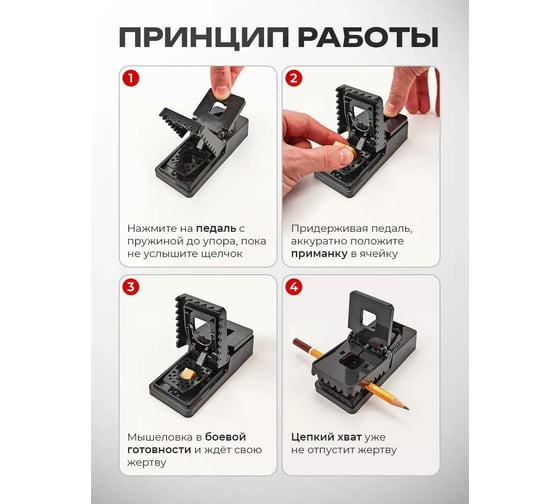 ПРИНЦИП РАБОТЫ

1

Нажмите на педаль с пружиной до упора, пока не услышите щелчок

2

Придерживая педаль, аккуратно положите приманку в ячейку

3

Мышеловка в боевой готовности и ждёт свою жертву

4

Цепкий хват уже не отпустит жертву