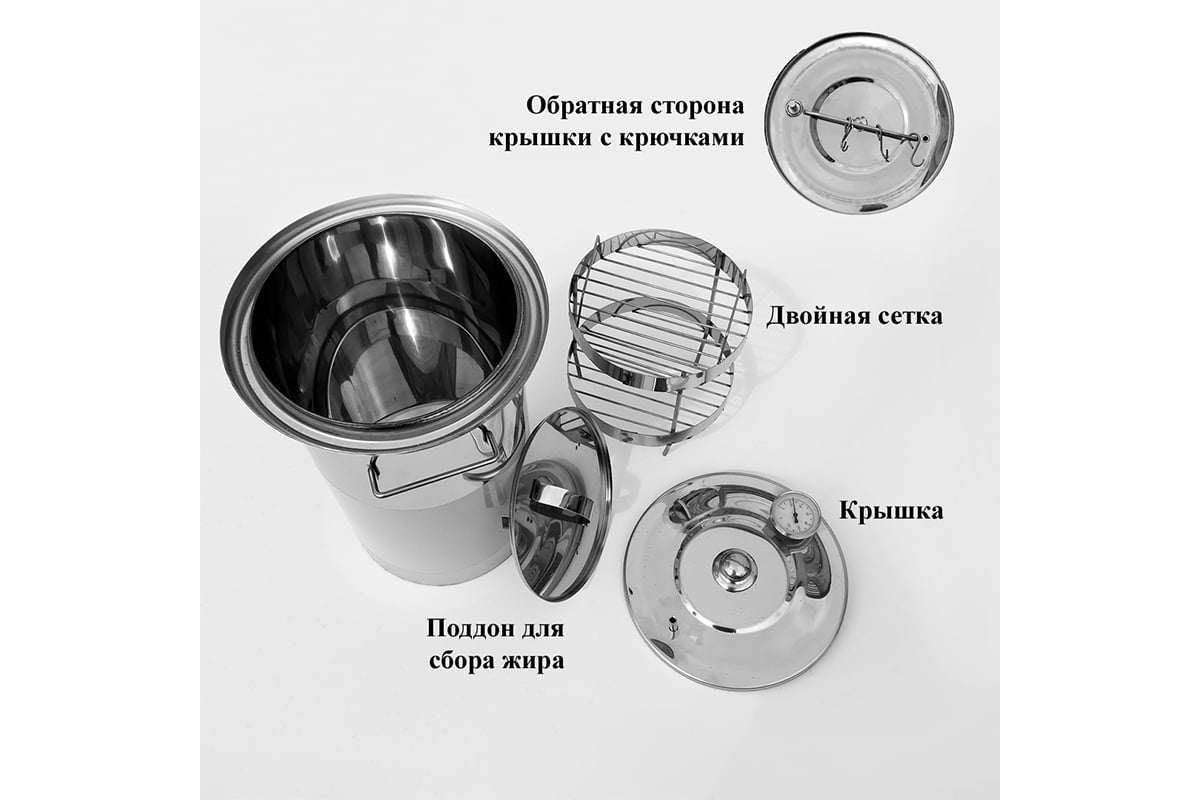 Обратная сторона крышки с крючками

Двойная сетка

Крышка

Поддон для сбора жира