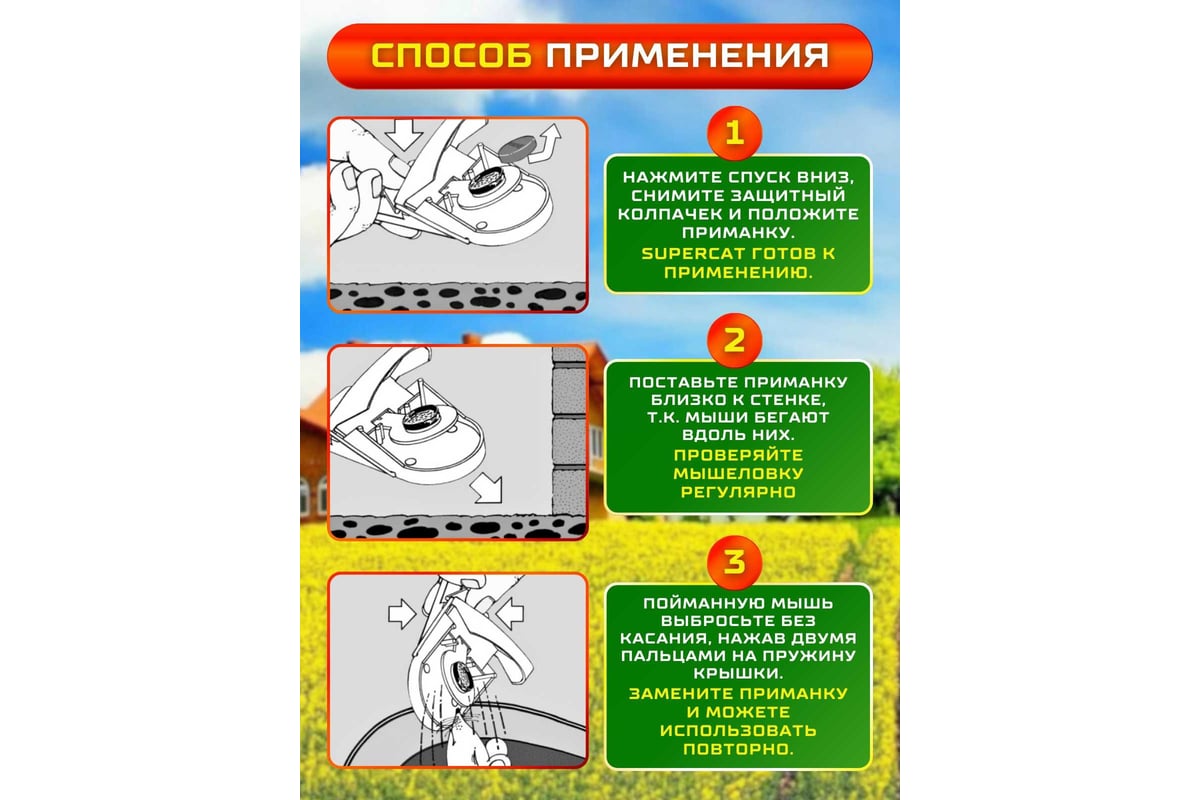 СПОСОБ ПРИМЕНЕНИЯ

1

НАЖМИТЕ СПУСК ВНИЗ, СНИМИТЕ ЗАЩИТНЫЙ КОЛПАЧЕК И ПОЛОЖИТЕ ПРИМАНКУ.
SUPERCAT ГОТОВ К ПРИМЕНЕНИЮ.

2

ПОСТАВЬТЕ ПРИМАНКУ БЛИЗКО К СТЕНКЕ, Т.К. МЫШИ БЕГАЮТ ВДОЛЬ НИХ.
ПРОВЕРЯЙТЕ МЫШЕЛОВКУ РЕГУЛЯРНО

3

ПОЙМАННУЮ МЫШЬ ВЫБРОСЬТЕ БЕЗ КАСАНИЯ, НАЖАВ ДВУМЯ ПАЛЬЦАМИ НА ПРУЖИНУ КРЫШКИ.
ЗАМЕНИТЕ ПРИМАНКУ И МОЖЕТЕ ИСПОЛЬЗОВАТЬ ПОВТОРНО.