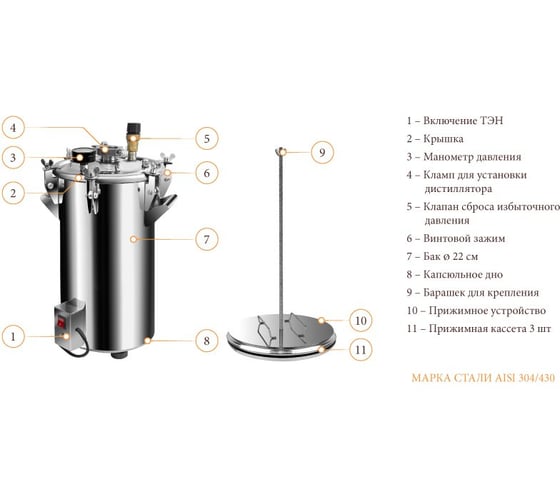 4
3
2
1
5
6
7
8
9
10
11

1 – Включение ТЭН
2 – Крышка
3 – Манометр давления
4 – Кламп для установки дистиллятора
5 – Клапан сброса избыточного давления
6 – Винтовой зажим
7 – Бак ø 22 см
8 – Капсюльное дно
9 – Барашек для крепления
10 – Прижимное устройство
11 – Прижимная кассета 3 шт

МАРКА СТАЛИ AISI 304/430