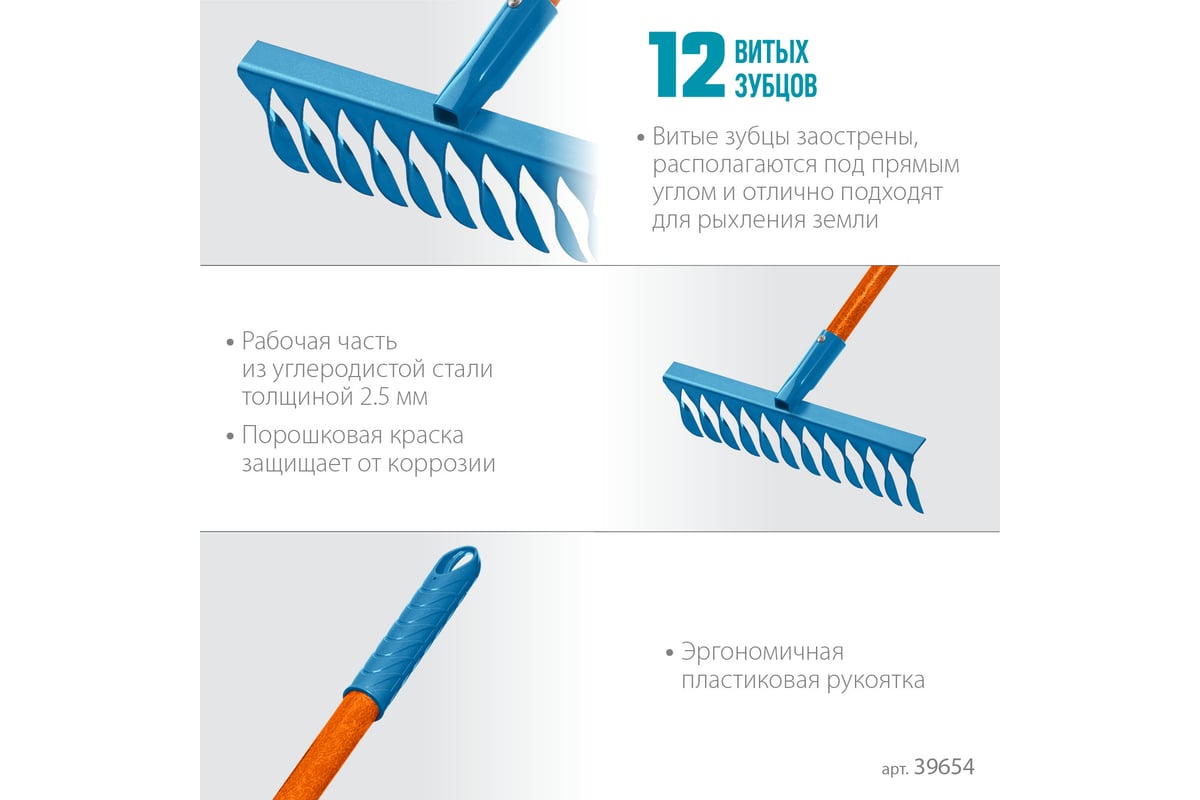 12 ВИТЫХ ЗУБЦОВ

• Витые зубцы заострены, располагаются под прямым углом и отлично подходят для рыхления земли

• Рабочая часть из углеродистой стали толщиной 2.5 мм

• Порошковая краска защищает от коррозии

• Эргономичная пластиковая рукоятка

арт. 39654