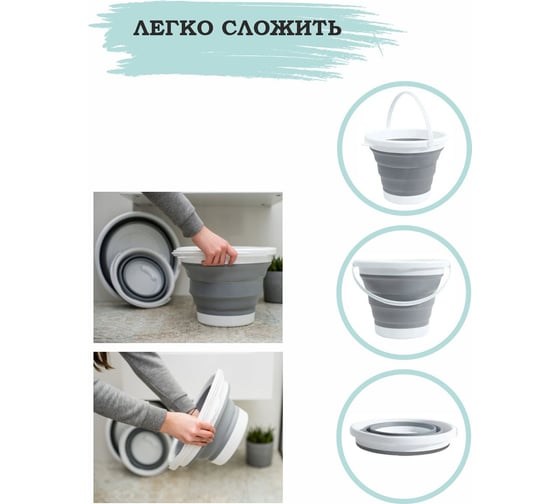 ЛЕГКО СЛОЖИТЬ