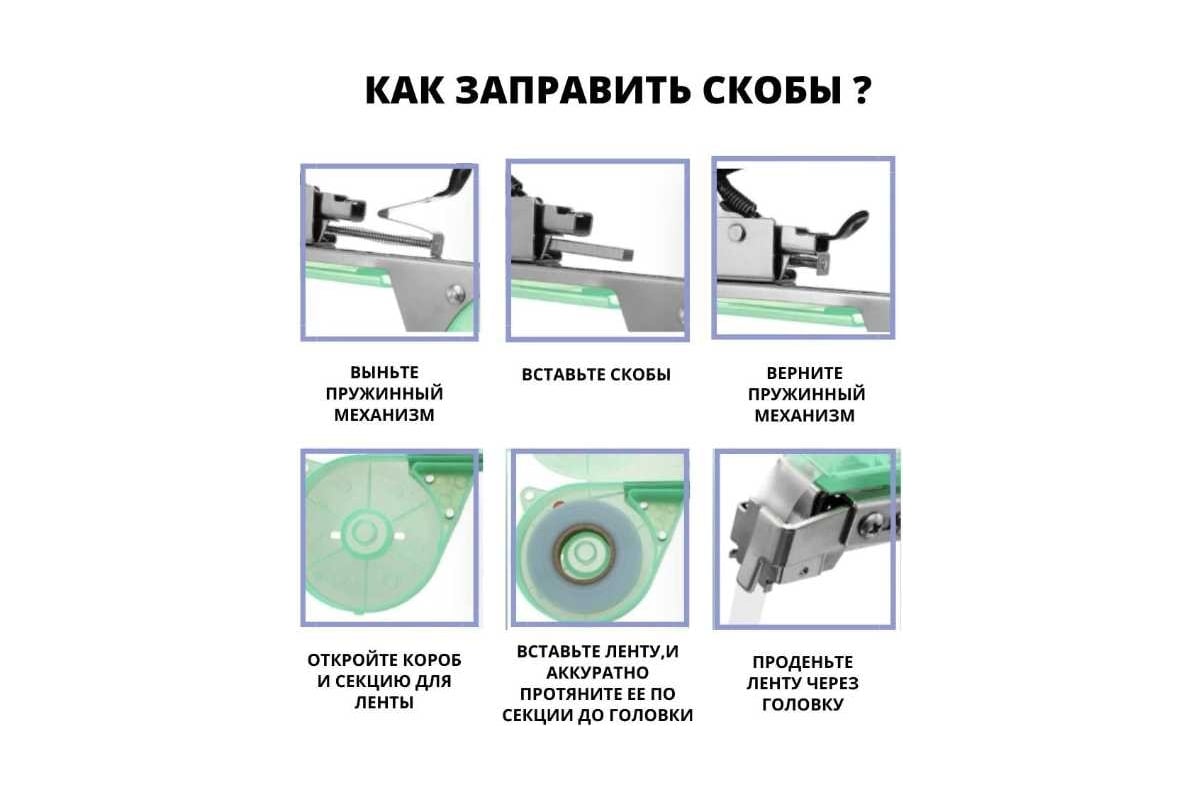 КАК ЗАПРАВИТЬ СКОБЫ ?

ВЫНЬТЕ ПРУЖИННЫЙ МЕХАНИЗМ

ВСТАВЬТЕ СКОБЫ

ВЕРНИТЕ ПРУЖИННЫЙ МЕХАНИЗМ

ОТКРОЙТЕ КОРОБ И СЕКЦИЮ ДЛЯ ЛЕНТЫ

ВСТАВЬТЕ ЛЕНТУ,И АККУРАТНО ПРОТЯНИТЕ ЕЕ ПО СЕКЦИИ ДО ГОЛОВКИ

ПРОДЕНЬТЕ ЛЕНТУ ЧЕРЕЗ ГОЛОВКУ