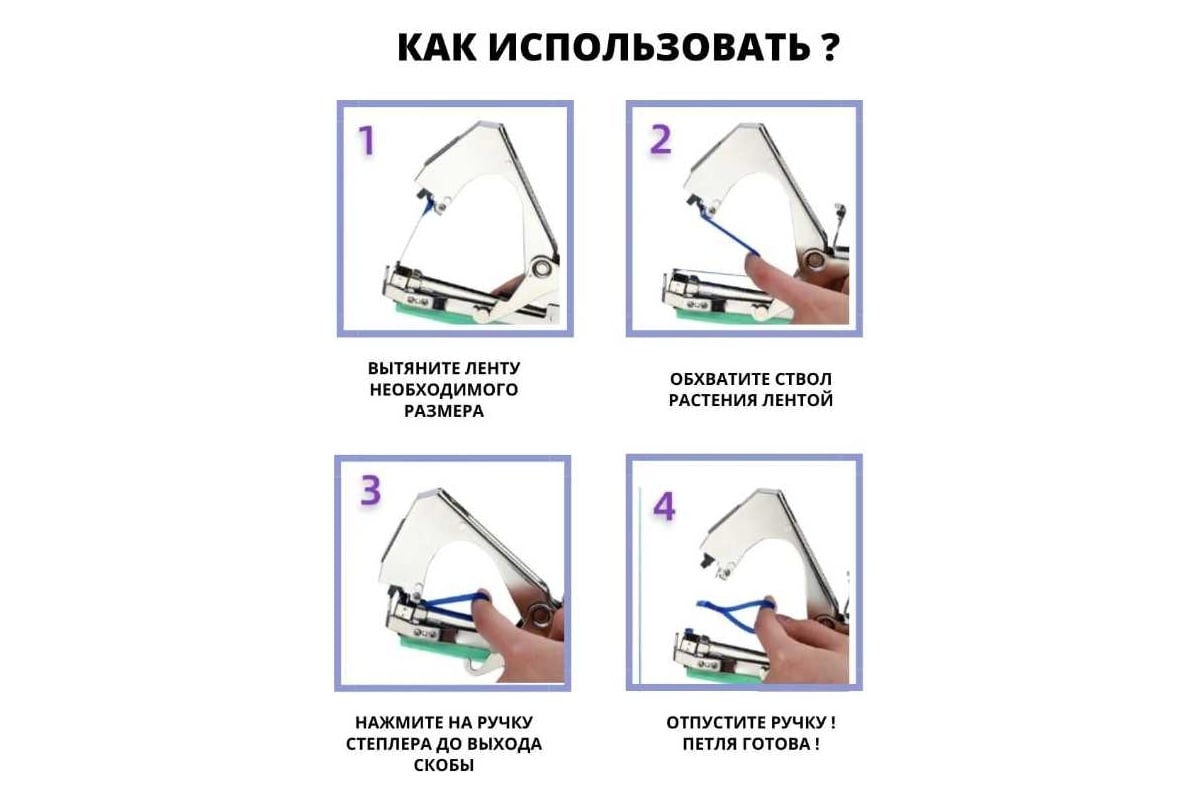 КАК ИСПОЛЬЗОВАТЬ ?

1

ВЫТЯНИТЕ ЛЕНТУ НЕОБХОДИМОГО РАЗМЕРА

2

ОБХВАТИТЕ СТВОЛ РАСТЕНИЯ ЛЕНТОЙ

3

НАЖМИТЕ НА РУЧКУ СТЕПЛЕРА ДО ВЫХОДА СКОБЫ

4

ОТПУСТИТЕ РУЧКУ ! ПЕТЛЯ ГОТОВА !