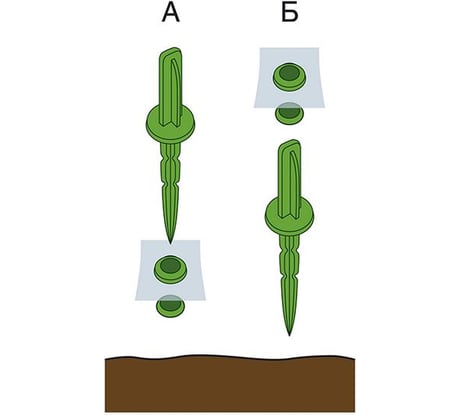 А Б