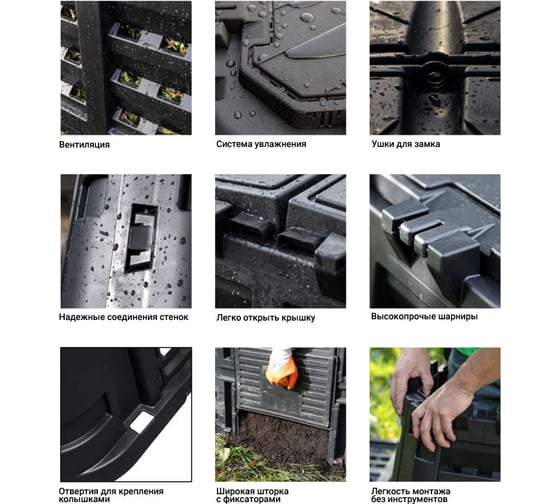 Вентиляция

Система увлажнения

Ушки для замка

Надежные соединения стенок

Легко открыть крышку

Высокопрочые шарниры

Отвертия для крепления колышками

Широкая шторка с фиксаторами

Легкость монтажа без инструментов