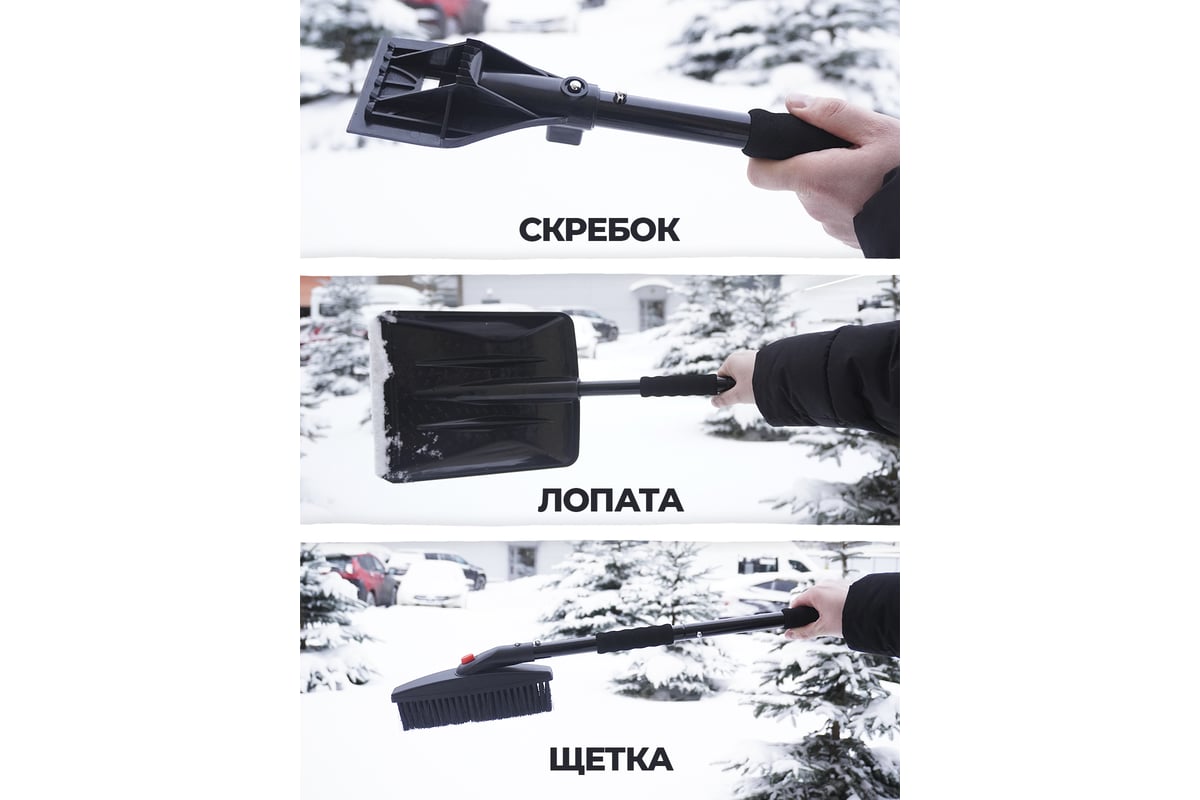 СКРЕБОК

ЛОПАТА

ЩЕТКА