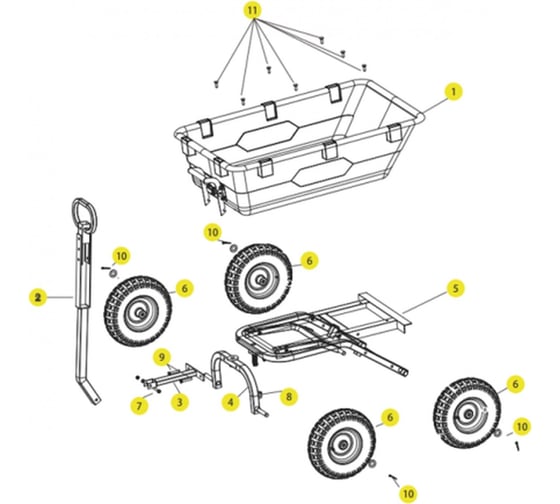 11
1
10
10
6
6
2
5
9
7
3
4
8
6
6
10
10