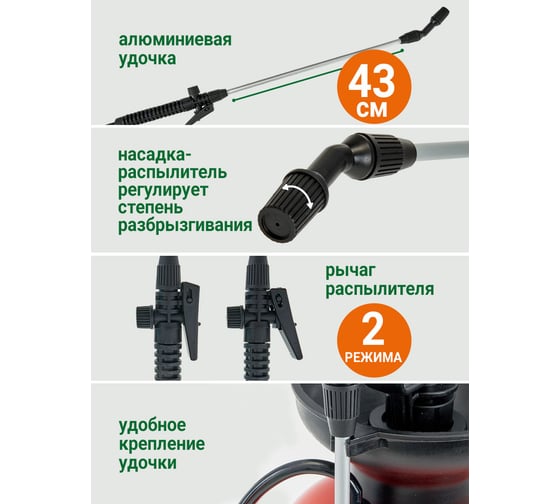 алюминиевая удочка

43
СМ

насадка-распылитель регулирует степень разбрызгивания

рычаг распылителя

2
РЕЖИМА

удобное крепление удочки